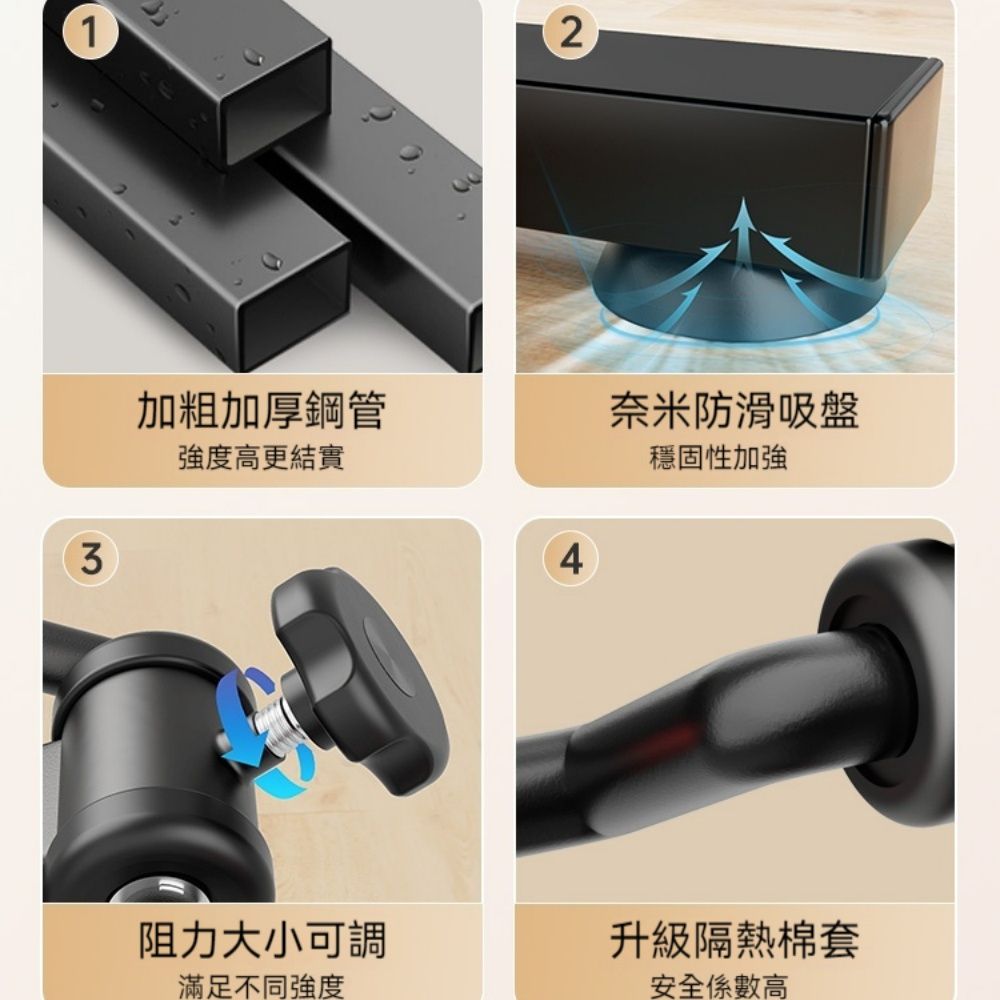 1

加粗加厚鋼管
強度高更結實

2

奈米防滑吸盤
穩固性加強

3

阻力大小可調
滿足不同強度

4

升級隔熱棉套
安全係數高