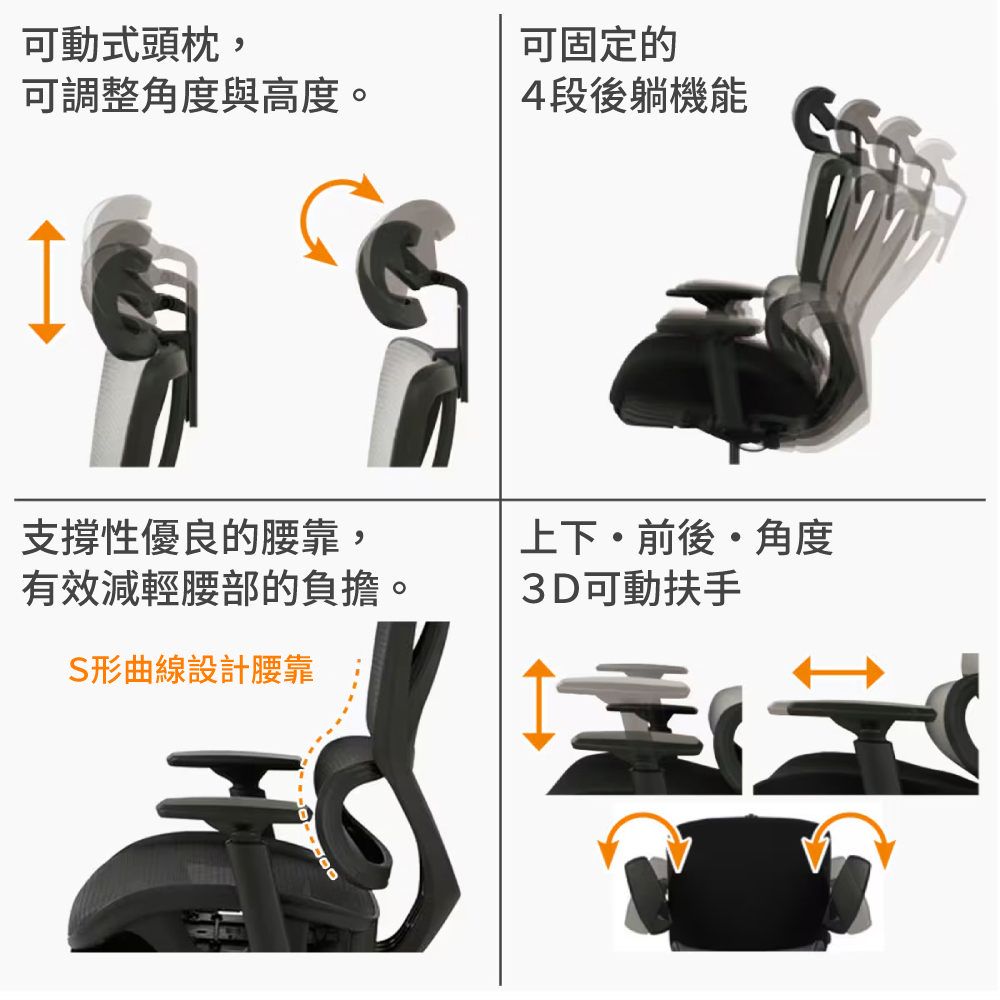 可動式頭枕，
可調整角度與高度。

可固定的
4段後躺機能

支撐性優良的腰靠，
有效減輕腰部的負擔。

S形曲線設計腰靠

上下・前後・角度
3D可動扶手