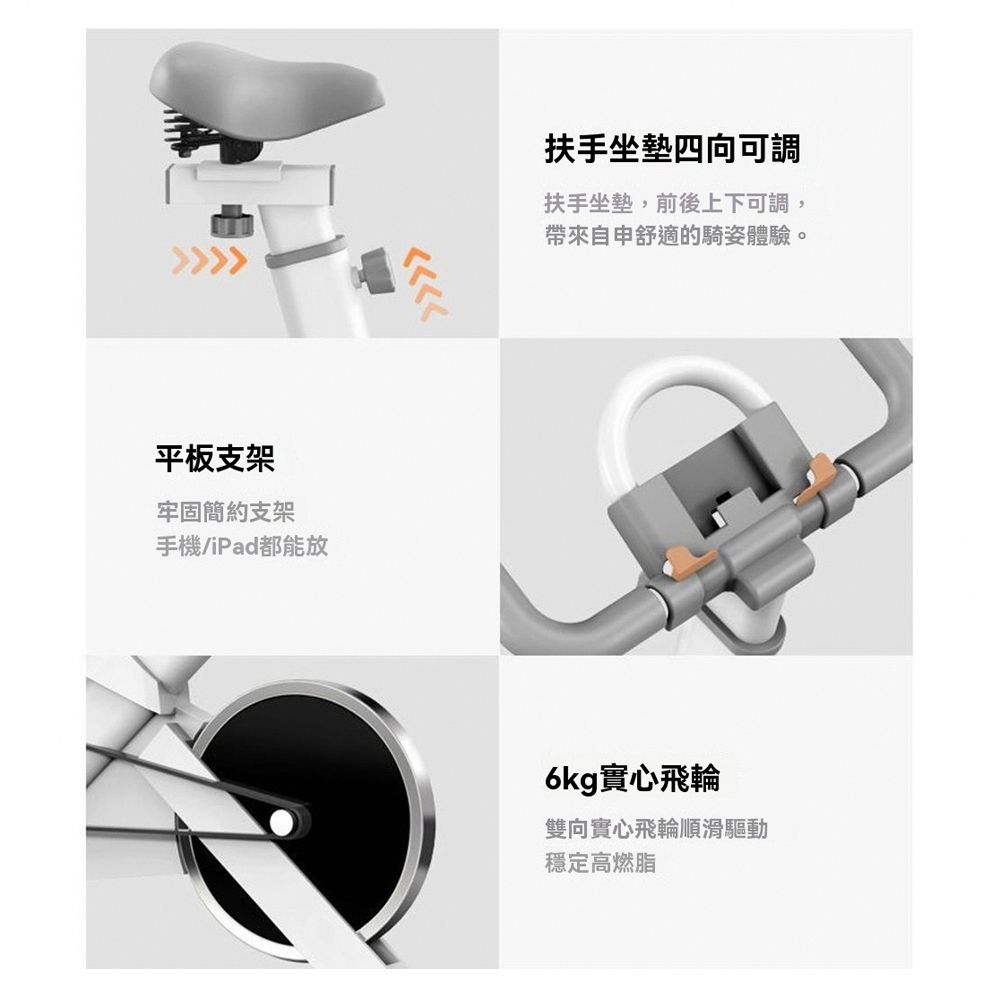 扶手坐墊四向可調

扶手坐墊，前後上下可調，
帶來自申舒適的騎姿體驗。

平板支架

牢固簡約支架
手機/iPad都能放

6kg實心飛輪

雙向實心飛輪順滑驅動
穩定高燃脂