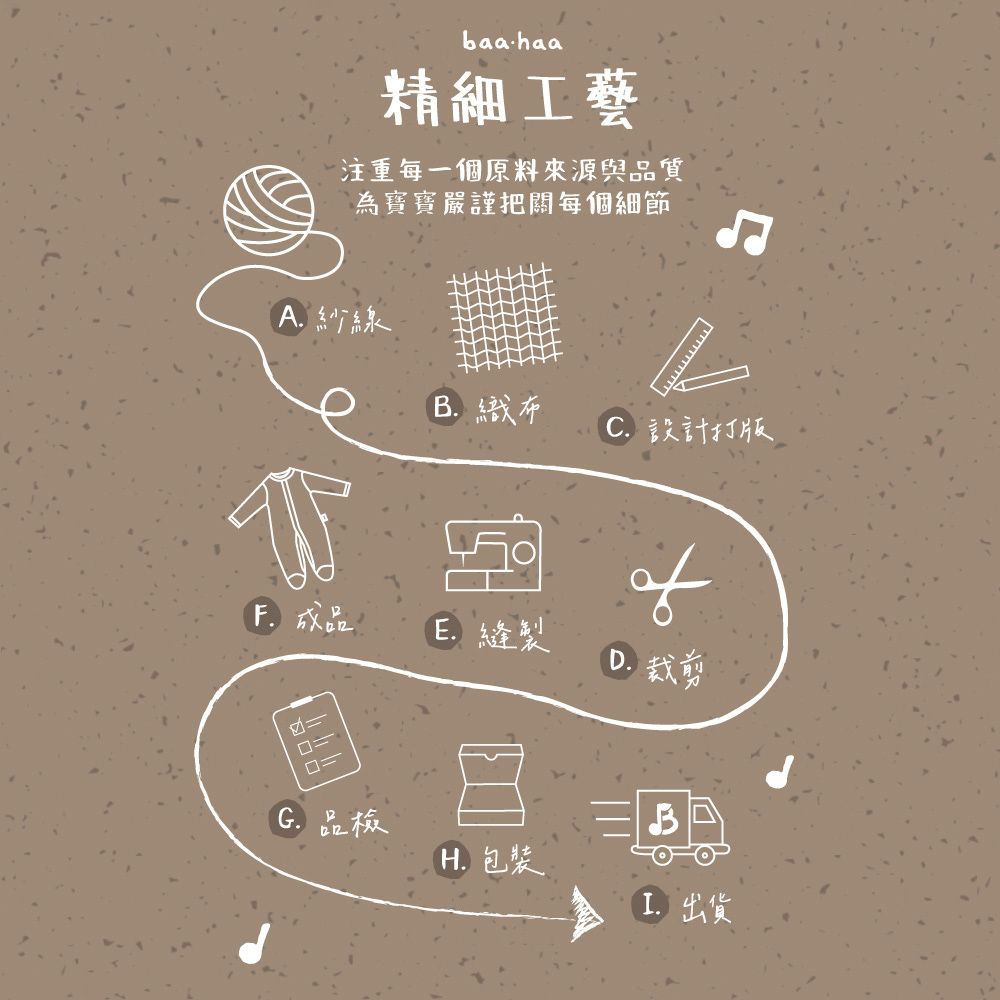 baa·haa
精細工藝

注重每一個原料來源與品質
為寶寶嚴謹把關每個細節

A. 紗線

B. 織布

C. 設計打版

F. 成品

E. 縫製

D. 裁剪

G. 品檢

H. 包裝

I. 出貨